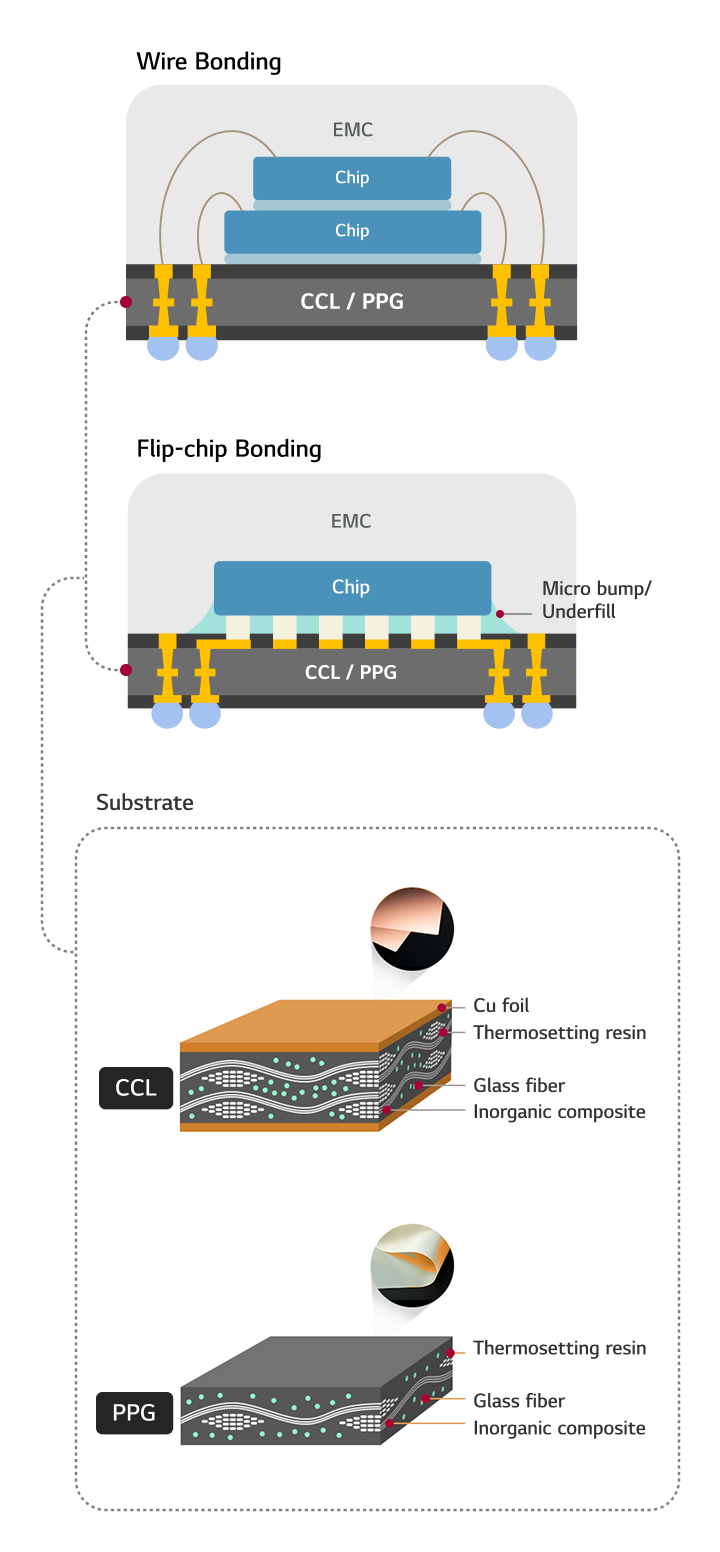 Wire Bonding

EMC

Chip

Chip

CCL / PPG

Flip-chip Bonding

EMC

Chip

Micro bump/ Underfill

CCL / PPG

Substrate

CCL

Cu foil

Thermosetting resin

Glass fiber

Inorganic composite

PPG

Thermosetting resin

Glass fiber

Inorganic composite